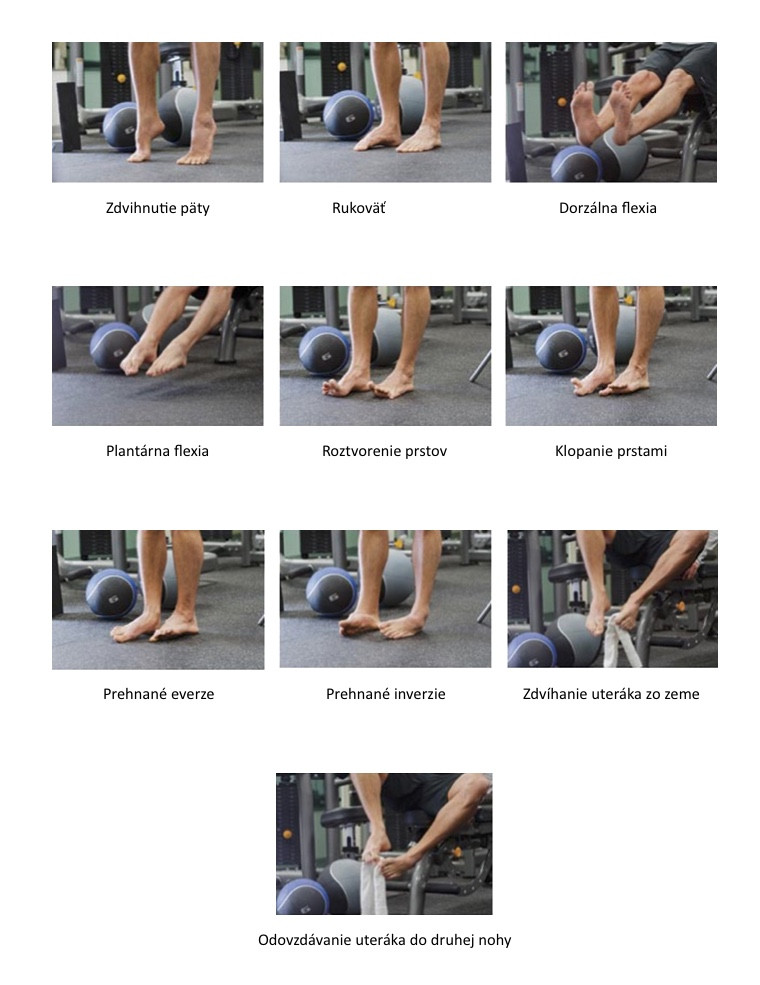 Zdvihnutie päty

Rukoväť

Dorzálna flexia

Plantárna flexia

Roztvorenie prstov

Klopanie prstami

Prehnané everze

Prehnané inverzie

Zdvíhanie uteráka zo zeme

Odovzdávanie uteráka do druhej nohy