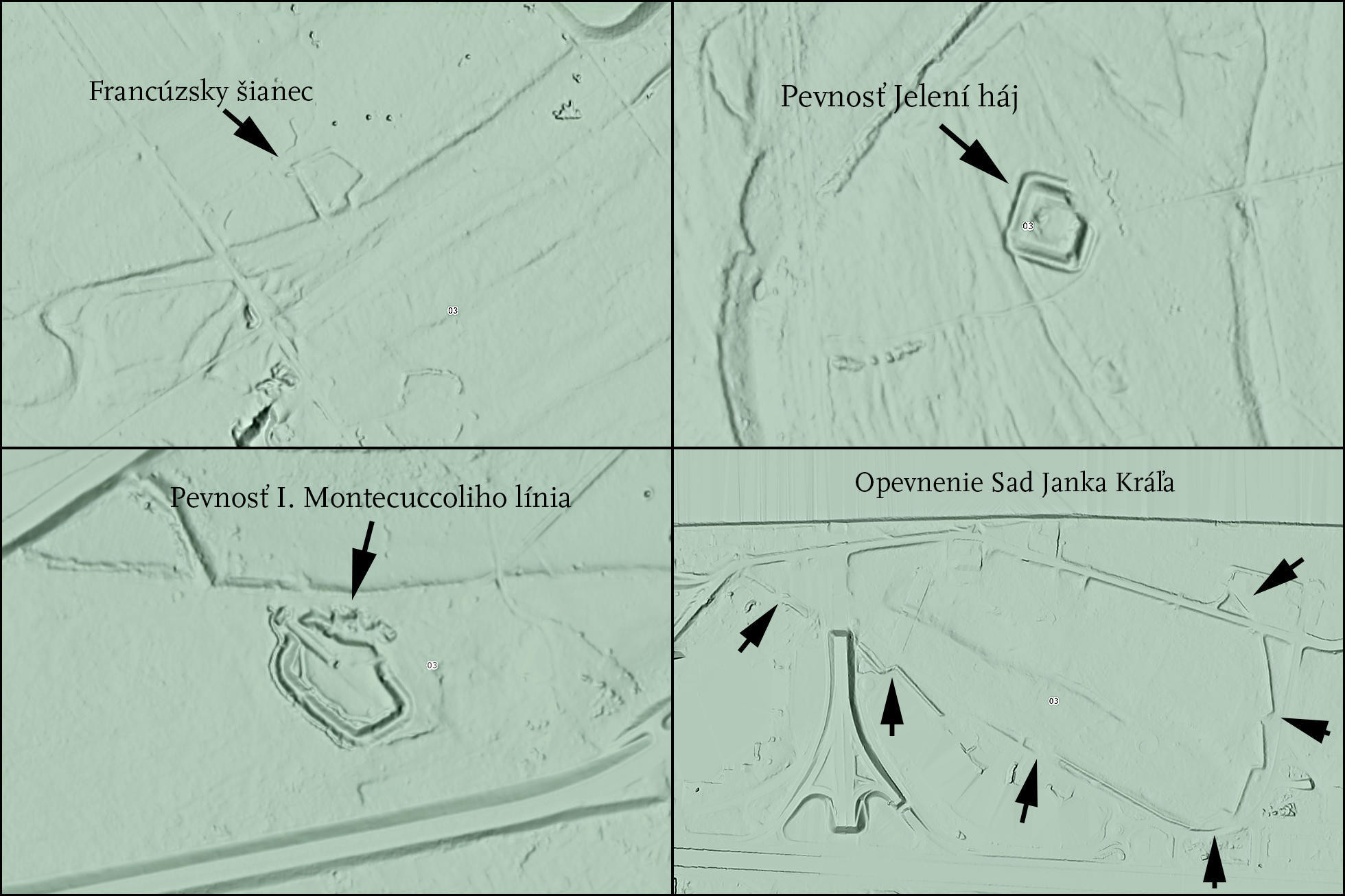 Francúzsky šianec

03

Pevnosť Jelení háj

03

Pevnosť I. Montecuccoliho línia

03

Opevnenie Sad Janka Kráľa

03